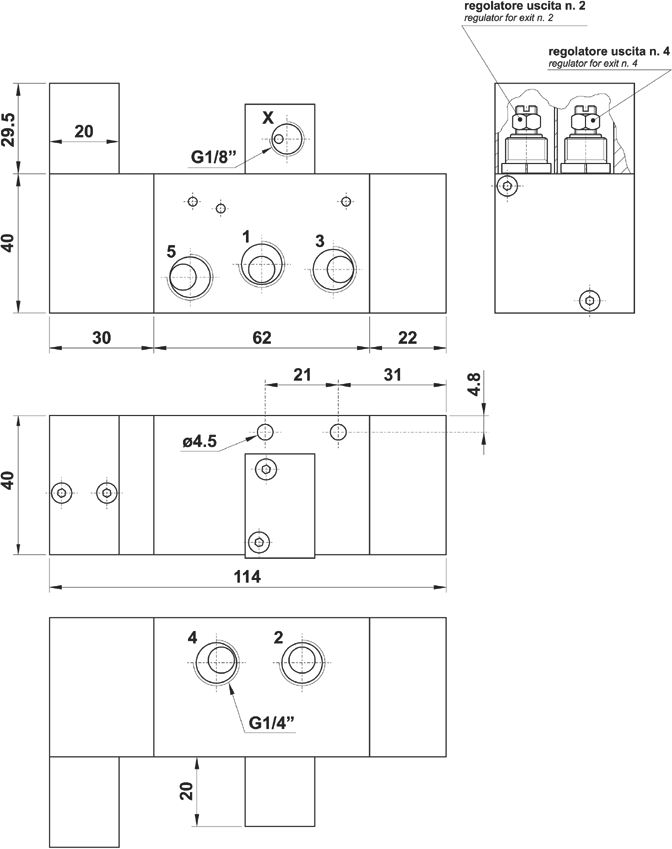 regolatore uscita n. 2
regulator for exit n. 2

regolatore uscita n. 4
regulator for exit n. 4

29.5
20
X
G1/8"
40
5
1
3
30
62
22

21
31
4.8
ø4.5
40
114

4
2
G1/4"
20